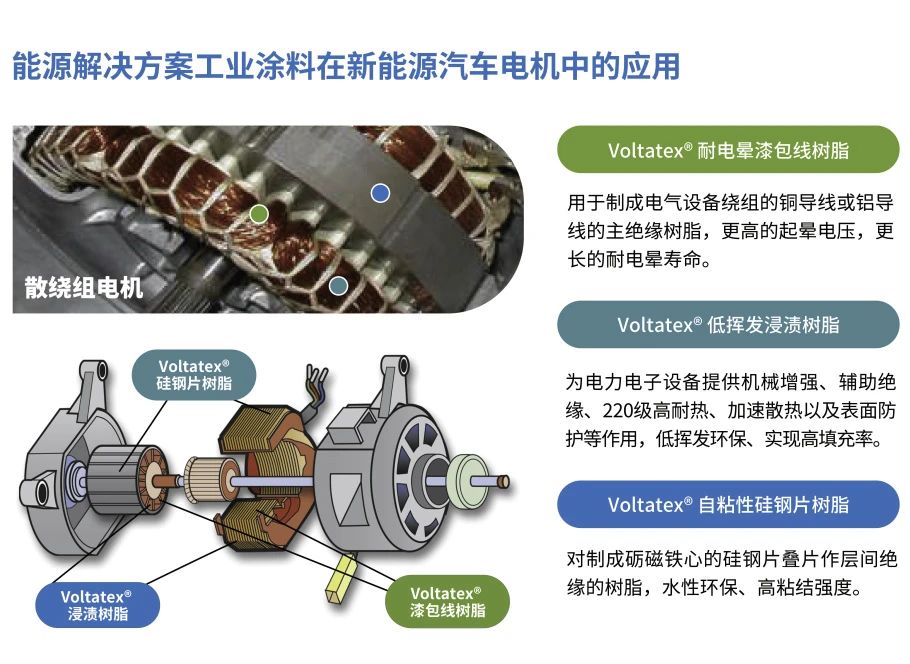 能源解决方案工业涂料在新能源汽车电机中的应用

散绕组电机

Voltatex® 硅钢片树脂

Voltatex® 浸渍树脂

Voltatex® 漆包线树脂

Voltatex® 耐电晕漆包线树脂

用于制成电气设备绕组的铜导线或铝导线的主绝缘树脂，更高的起晕电压，更长的耐电晕寿命。

Voltatex® 低挥发浸渍树脂

为电力电子设备提供机械增强、辅助绝缘、220级高耐热、加速散热以及表面防护等作用，低挥发环保、实现高填充率。

Voltatex® 自粘性硅钢片树脂

对制成砺磁铁心的硅钢片叠片作层间绝缘的树脂，水性环保、高粘结强度。